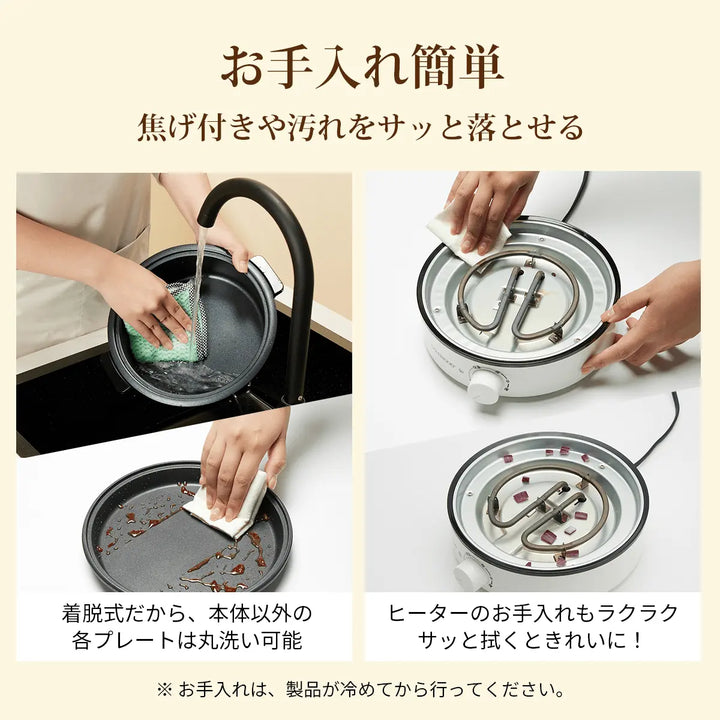 お手入れ簡単

焦げ付きや汚れをサッと落とせる

着脱式だから、本体以外の各プレートは丸洗い可能

ヒーターのお手入れもラクラク サッと拭くときれいに！

※ お手入れは、製品が冷めてから行ってください。