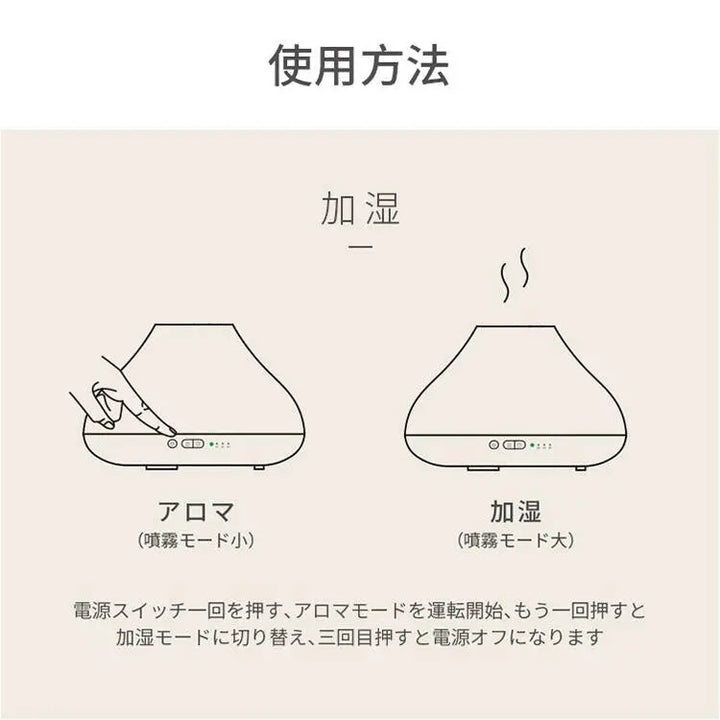 使用方法

加湿

アロマ
（噴霧モード小）

加湿
（噴霧モード大）

電源スイッチ一回を押す、アロマモードを運転開始、もう一回押すと加湿モードに切り替え、三回目押すと電源オフになります