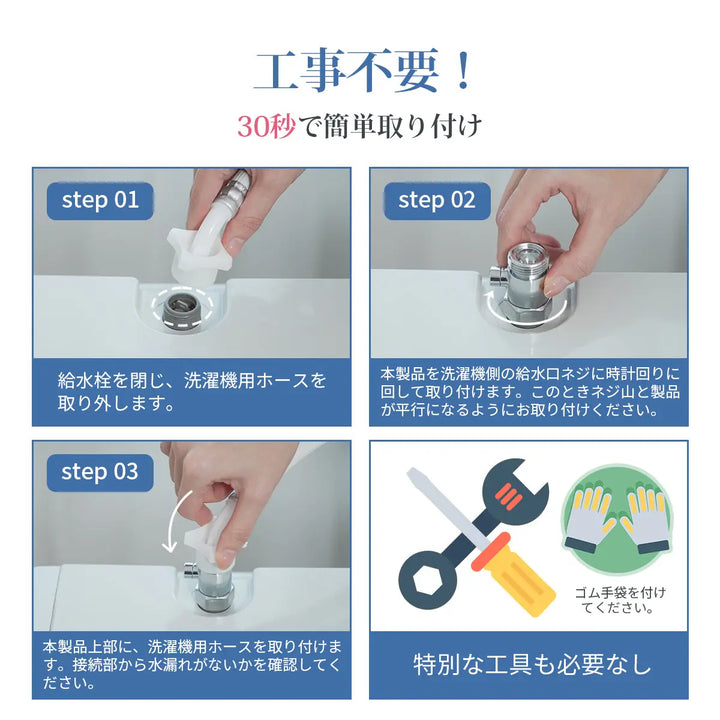 工事不要！

30秒で簡単取り付け

step 01

給水栓を閉じ、洗濯機用ホースを取り外します。

step 02

本製品を洗濯機側の給水口ネジに時計回りに回して取り付けます。このときネジ山と製品が平行になるようにお取り付けください。

step 03

本製品上部に、洗濯機用ホースを取り付けます。接続部から水漏れがないかを確認してください。

ゴム手袋を付けてください。

特別な工具も必要なし