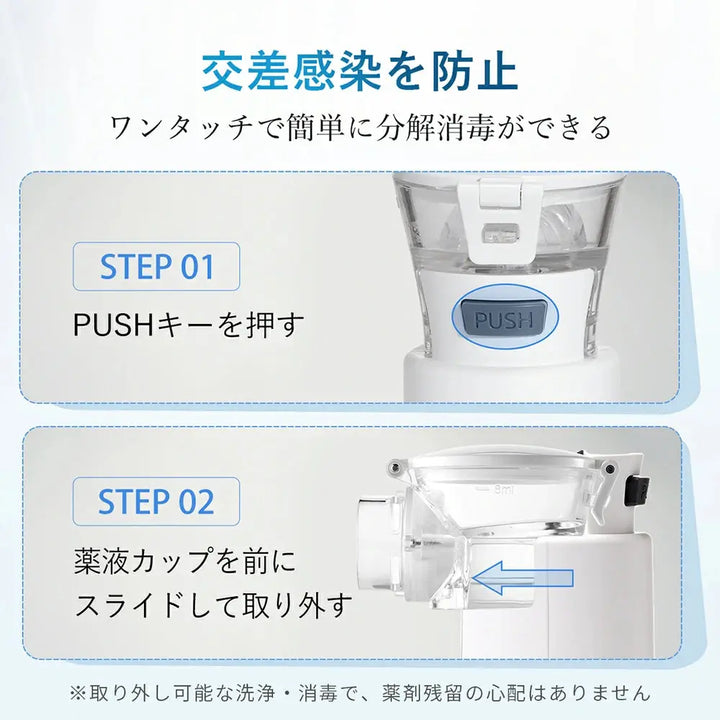 交差感染を防止

ワンタッチで簡単に分解消毒ができる

STEP 01

PUSHキーを押す

PUSH

STEP 02

薬液カップを前にスライドして取り外す

8ml

※取り外し可能な洗浄・消毒で、薬剤残留の心配はありません