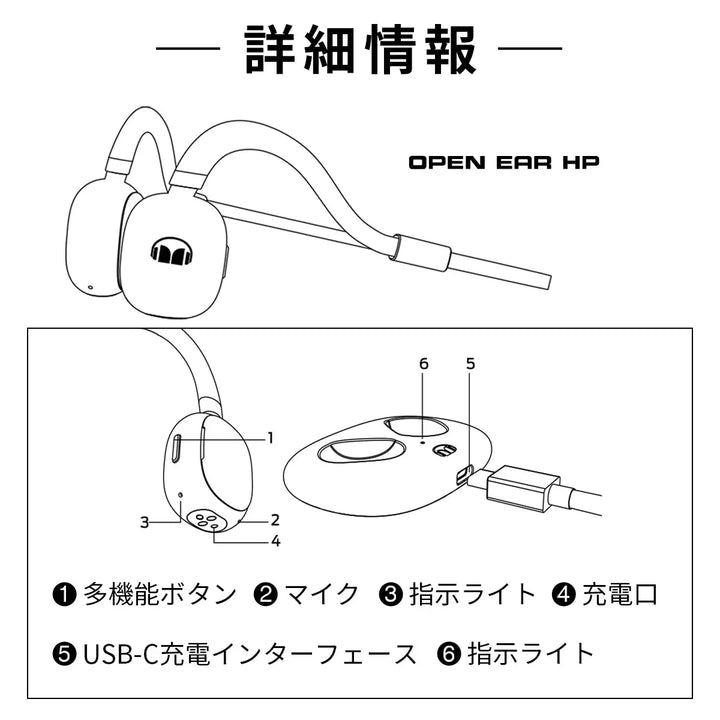 — 詳細情報 —

OPEN EAR HP

6
5
1
3
2
4

❶ 多機能ボタン ❷ マイク ❸ 指示ライト ❹ 充電口

❺ USB-C充電インターフェース ❻ 指示ライト