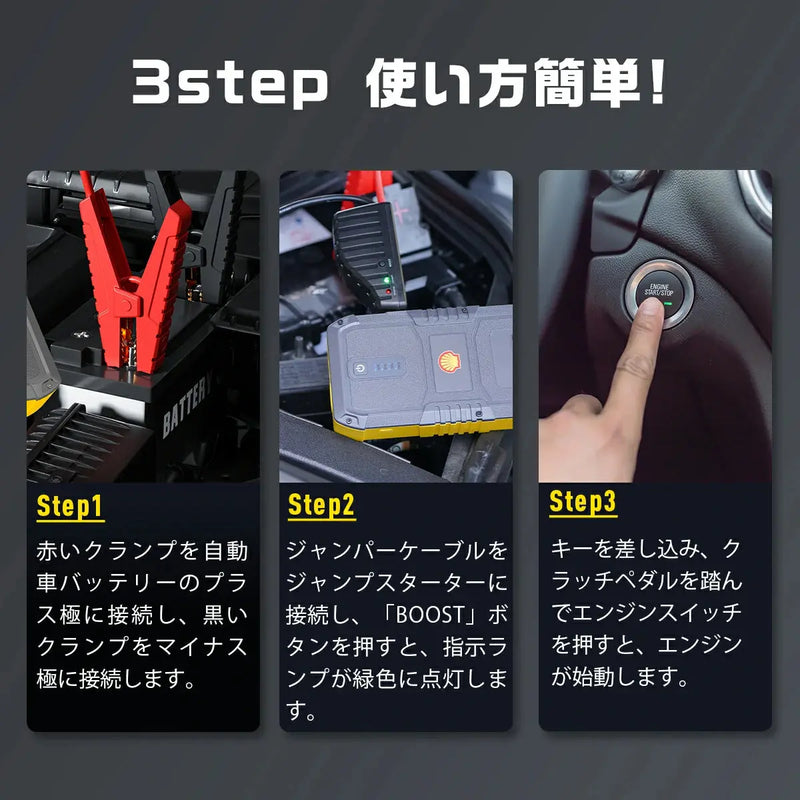 3step 使い方簡単!

BATTERY

Step1

赤いクランプを自動車バッテリーのプラス極に接続し、黒いクランプをマイナス極に接続します。

Step2

ジャンパーケーブルをジャンプスターターに接続し、「BOOST」ボタンを押すと、指示ランプが緑色に点灯します。

ENGINE START/STOP

Step3

キーを差し込み、クラッチペダルを踏んでエンジンスイッチを押すと、エンジンが始動します。