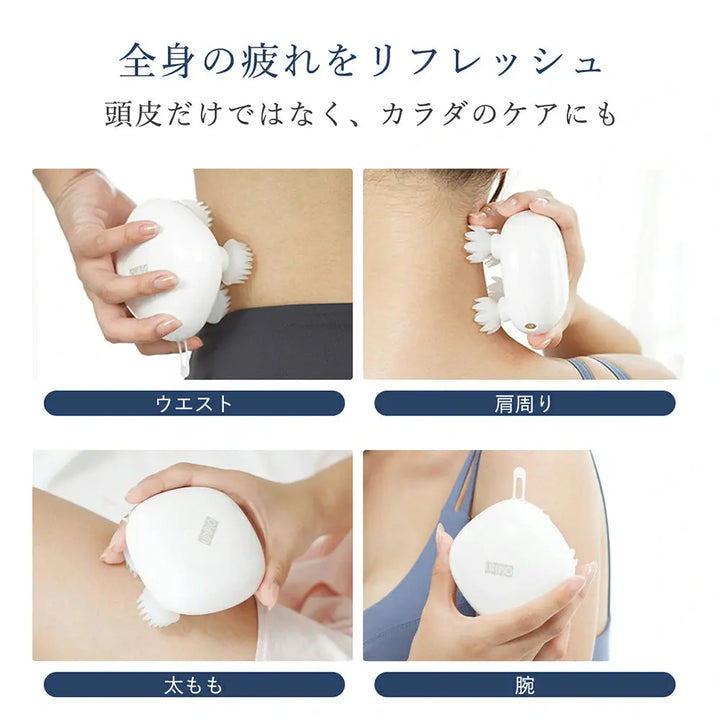 全身の疲れをリフレッシュ
頭皮だけではなく、カラダのケアにも

ウエスト

肩周り

太もも

腕