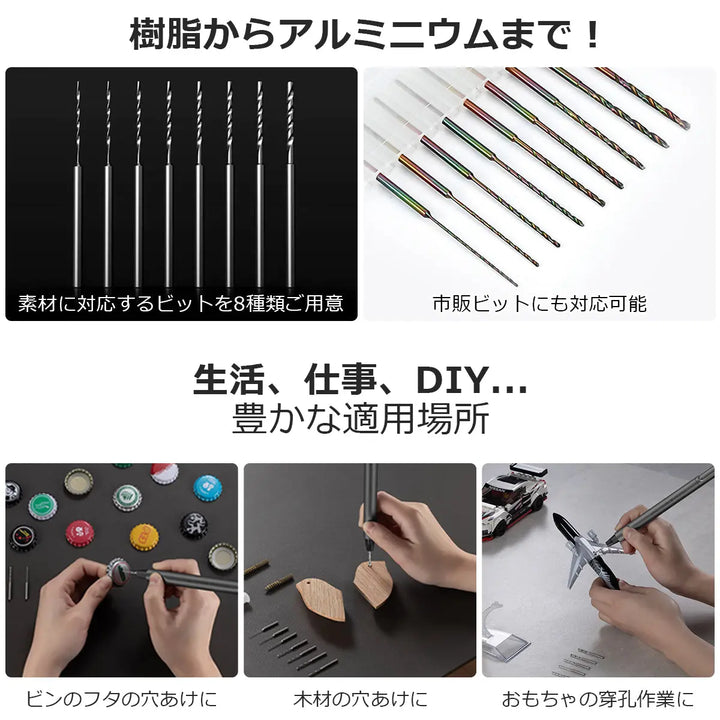 樹脂からアルミニウムまで！

素材に対応するビットを8種類ご用意

市販ビットにも対応可能

生活、仕事、DIY…
豊かな適用場所

ビンのフタの穴あけに

木材の穴あけに

おもちゃの穿孔作業に