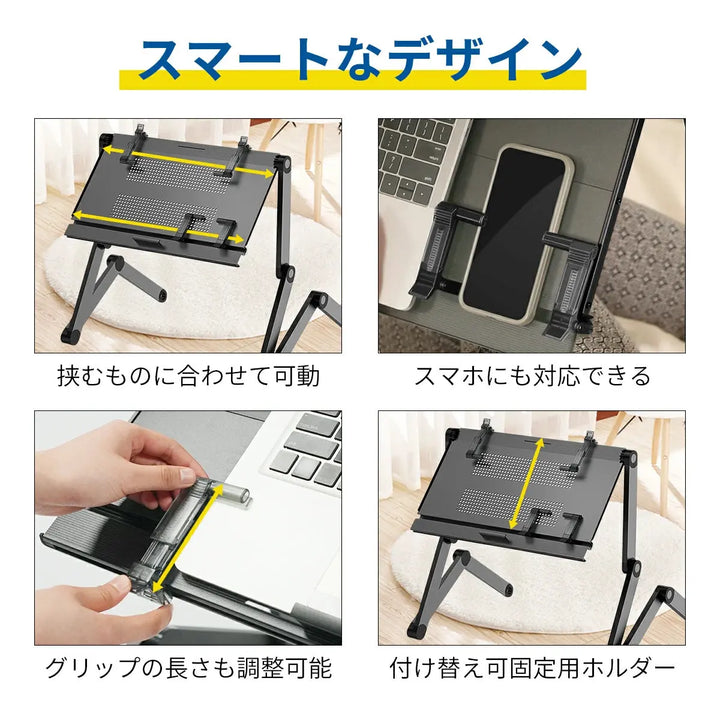 スマートなデザイン

挟むものに合わせて可動

スマホにも対応できる

グリップの長さも調整可能

付け替え可固定用ホルダー