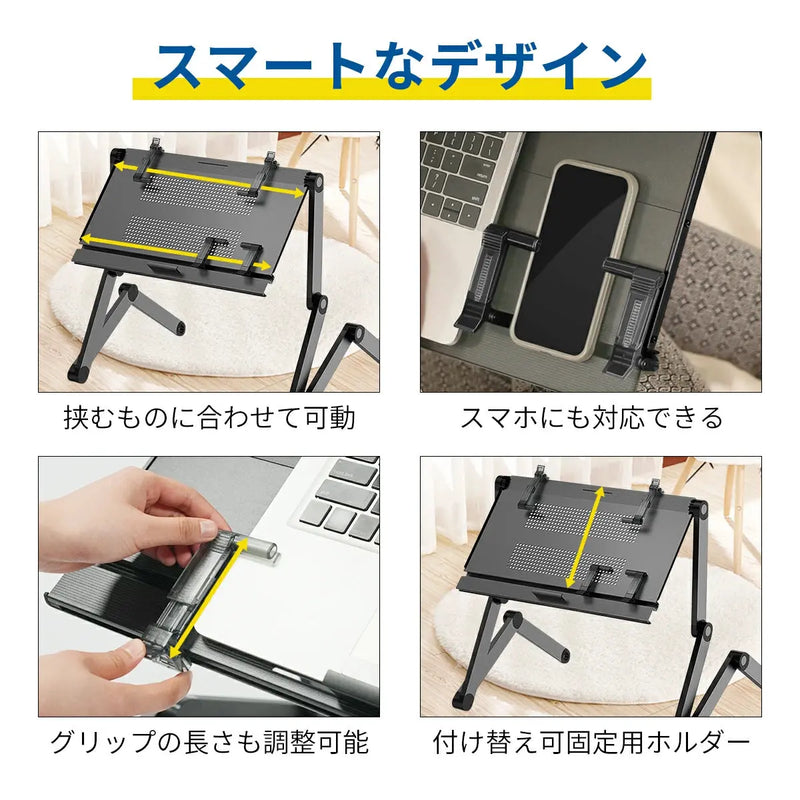 スマートなデザイン

挟むものに合わせて可動

スマホにも対応できる

グリップの長さも調整可能

付け替え可固定用ホルダー