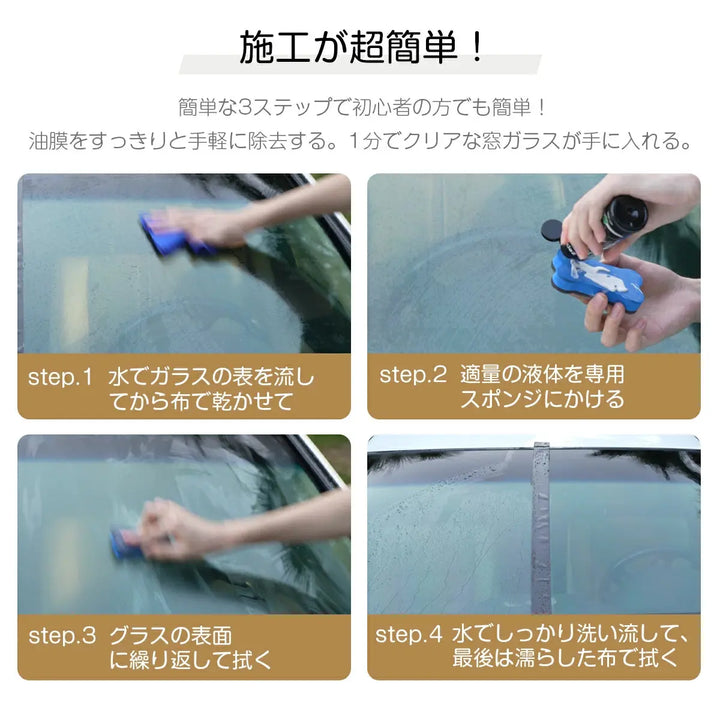 施工が超簡単！

簡単な3ステップで初心者の方でも簡単！
油膜をすっきりと手軽に除去する。1分でクリアな窓ガラスが手に入れる。

step.1 水でガラスの表を流してから布で乾かせて

step.2 適量の液体を専用スポンジにかける

step.3 グラスの表面に繰り返して拭く

step.4 水でしっかり洗い流して、最後は濡らした布で拭く