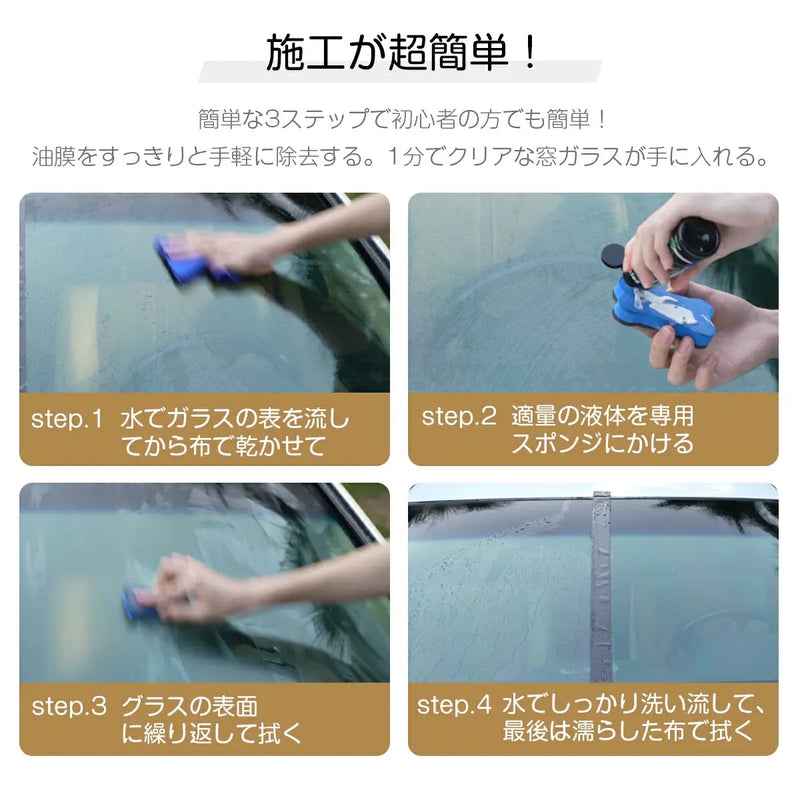 施工が超簡単！

簡単な3ステップで初心者の方でも簡単！
油膜をすっきりと手軽に除去する。1分でクリアな窓ガラスが手に入れる。

step.1 水でガラスの表を流してから布で乾かせて

step.2 適量の液体を専用スポンジにかける

step.3 グラスの表面に繰り返して拭く

step.4 水でしっかり洗い流して、最後は濡らした布で拭く